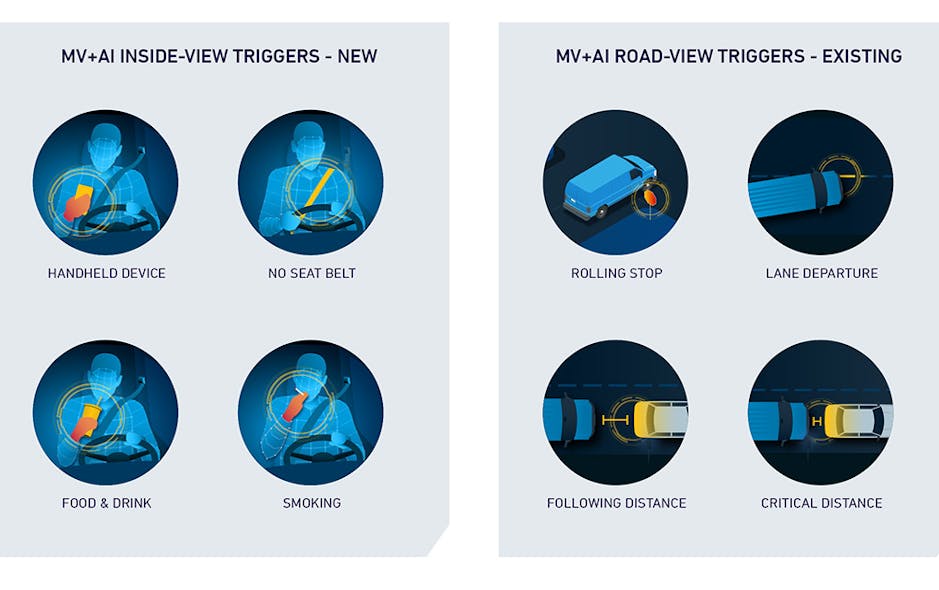 MV+AI INSIDE-VIEW TRIGGERS - NEW

HANDHELD DEVICE

NO SEAT BELT

FOOD & DRINK

SMOKING

MV+AI ROAD-VIEW TRIGGERS - EXISTING

ROLLING STOP

LANE DEPARTURE

FOLLOWING DISTANCE

CRITICAL DISTANCE