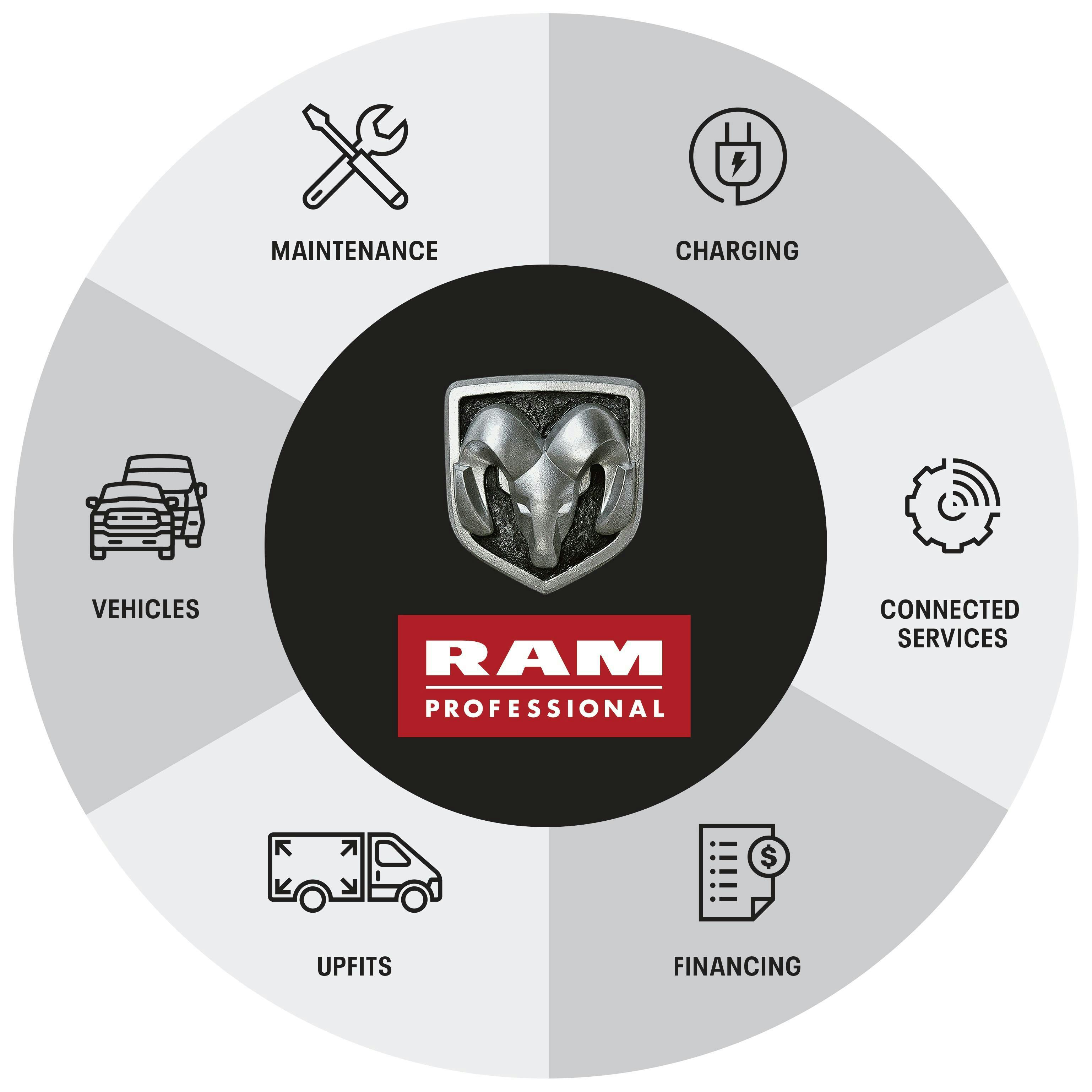 MAINTENANCE

CHARGING

VEHICLES

RAM
PROFESSIONAL

CONNECTED SERVICES

UPFITS

FINANCING